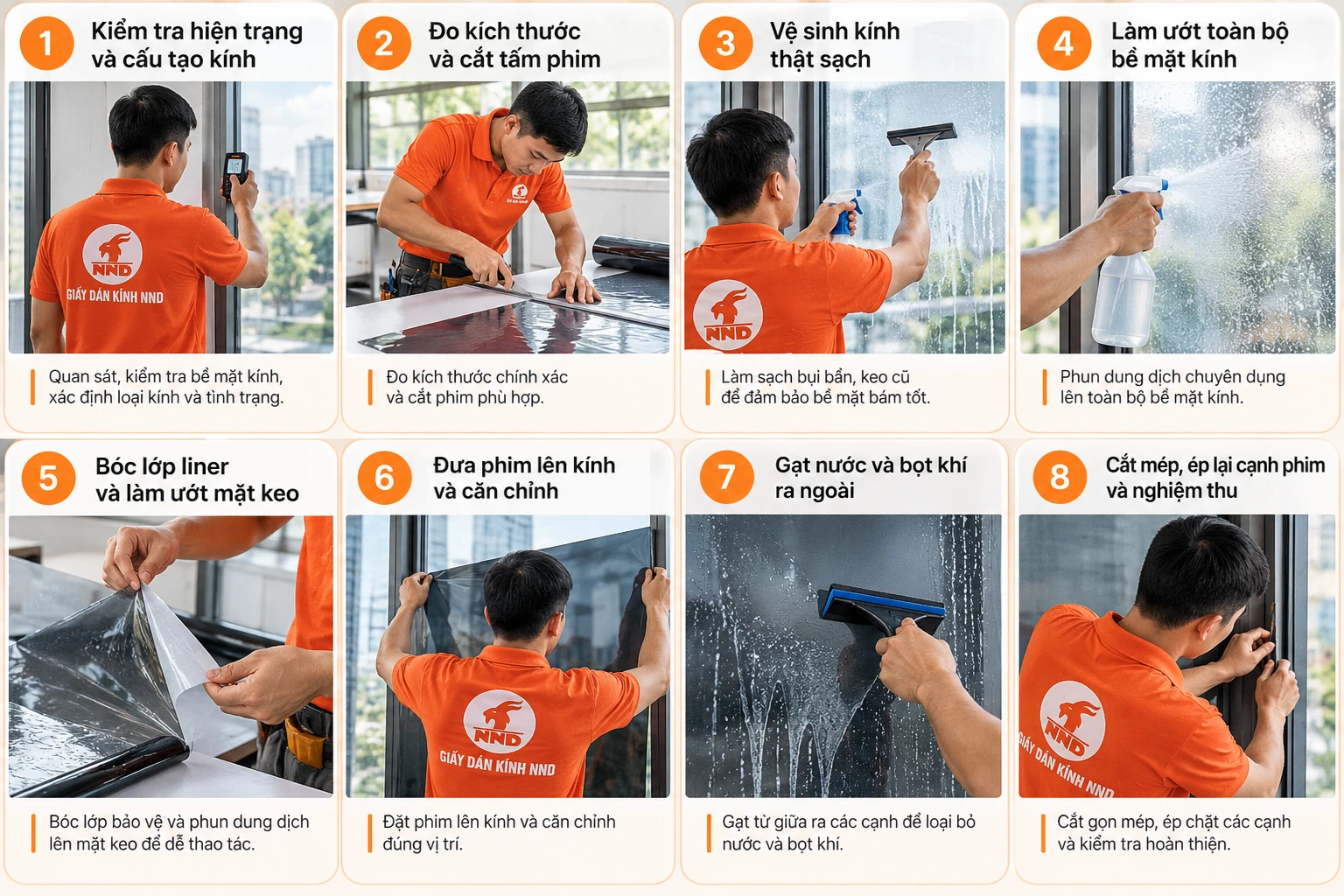 1 Kiểm tra hiện trạng và cấu tạo kính

NND
GIẤY DÁN KÍNH NND

Quan sát, kiểm tra bề mặt kính, xác định loại kính và tình trạng.

2 Đo kích thước và cắt tấm phim

Đo kích thước chính xác và cắt phim phù hợp.

3 Vệ sinh kính thật sạch

NND

Làm sạch bụi bẩn, keo cũ để đảm bảo bề mặt bám tốt.

4 Làm ướt toàn bộ bề mặt kính

Phun dung dịch chuyên dụng lên toàn bộ bề mặt kính.

5 Bóc lớp liner và làm ướt mặt keo

Bóc lớp bảo vệ và phun dung dịch lên mặt keo để dễ thao tác.

6 Đưa phim lên kính và căn chỉnh

NND
GIẤY DÁN KÍNH NND

Đặt phim lên kính và căn chỉnh đúng vị trí.

7 Gạt nước và bọt khí ra ngoài

Gạt từ giữa ra các cạnh để loại bỏ nước và bọt khí.

8 Cắt mép, ép lại cạnh phim và nghiệm thu

NND
GIẤY DÁN KÍNH NND

Cắt gọn mép, ép chặt các cạnh và kiểm tra hoàn thiện.