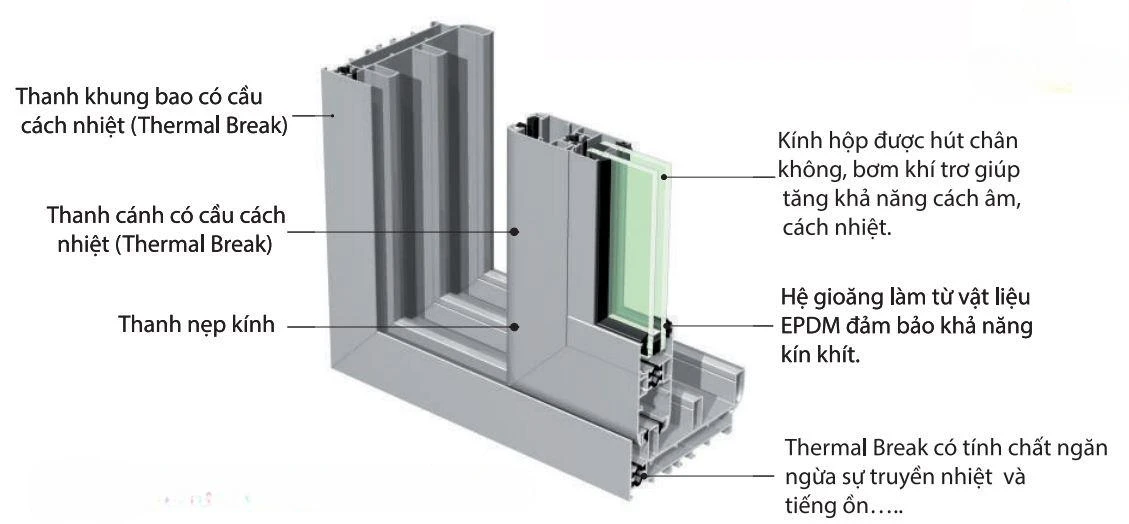 Thanh khung bao có cầu cách nhiệt (Thermal Break)

Thanh cánh có cầu cách nhiệt (Thermal Break)

Thanh nẹp kính

Kính hộp được hút chân không, bơm khí trơ giúp tăng khả năng cách âm, cách nhiệt.

Hệ gioăng làm từ vật liệu EPDM đảm bảo khả năng kín khít.

Thermal Break có tính chất ngăn ngừa sự truyền nhiệt và tiếng ồn…..