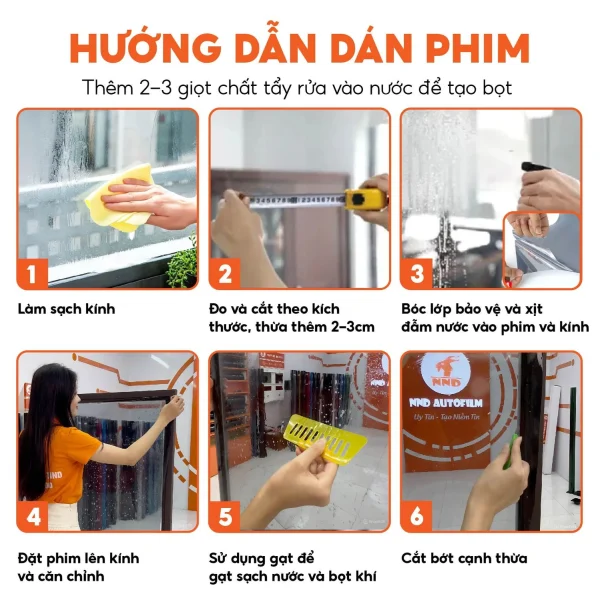 HƯỚNG DẪN DÁN PHIM

Thêm 2–3 giọt chất tẩy rửa vào nước để tạo bọt

1

Làm sạch kính

2

Đo và cắt theo kích thước, thừa thêm 2–3cm

3

Bóc lớp bảo vệ và xịt đẫm nước vào phim và kính

4

Đặt phim lên kính và căn chỉnh

5

Sử dụng gạt để gạt sạch nước và bọt khí

NND

NND AUTOFILM

Uy Tín - Tạo Niềm Tin

6

Cắt bớt cạnh thừa